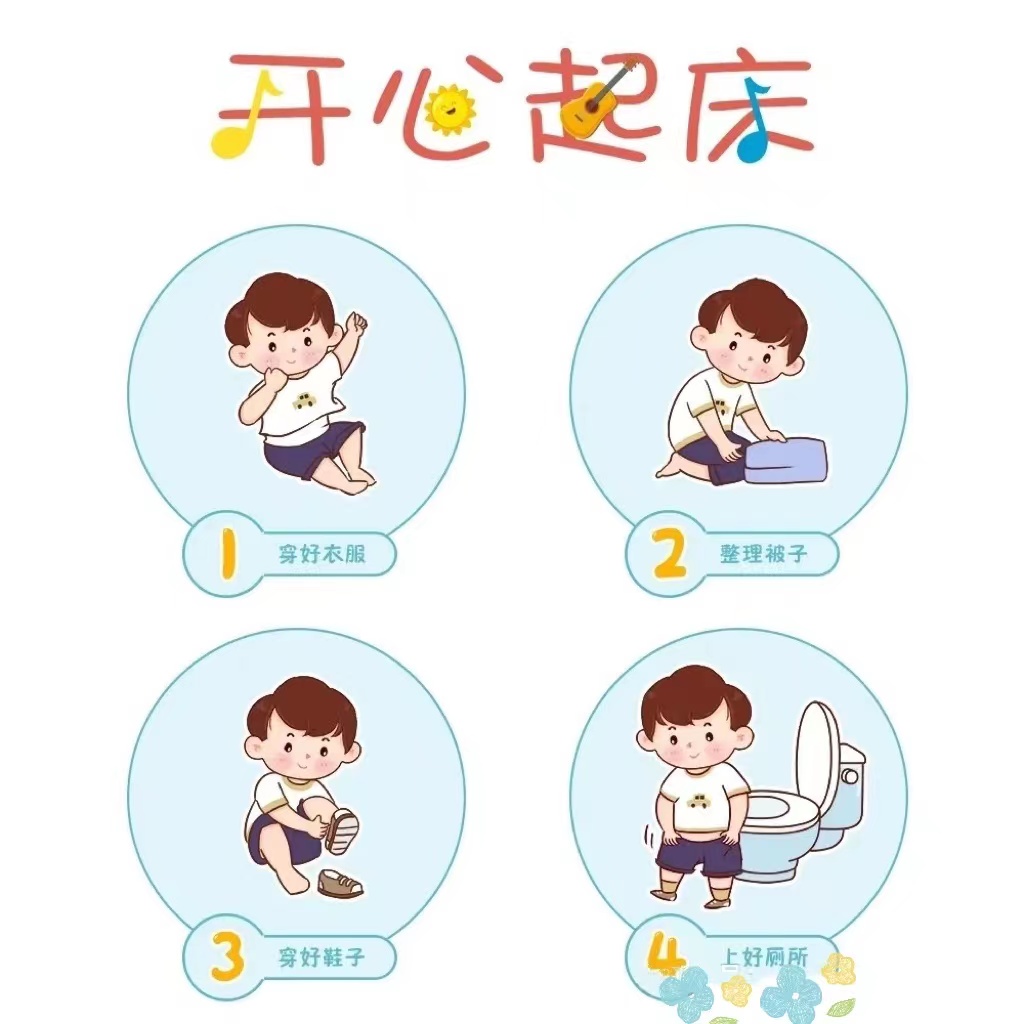 开心起床

1 穿好衣服

2 整理被子

3 穿好鞋子

4 上好厕所