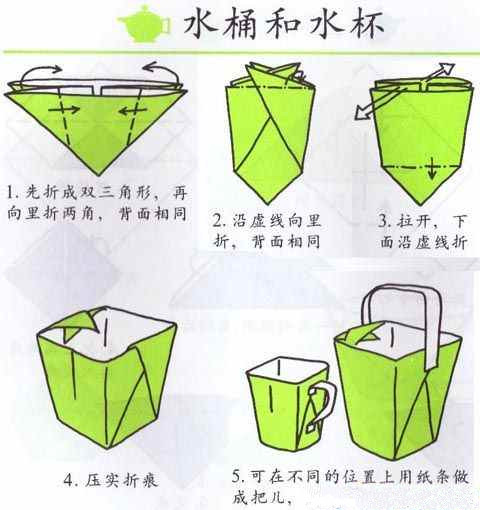 水桶和水杯

1. 先折成双三角形，再向里折两角，背面相同

2. 沿虚线向里折，背面相同

3. 拉开，下面沿虚线折

4. 压实折痕

5. 可在不同的位置上用纸条做成把儿，